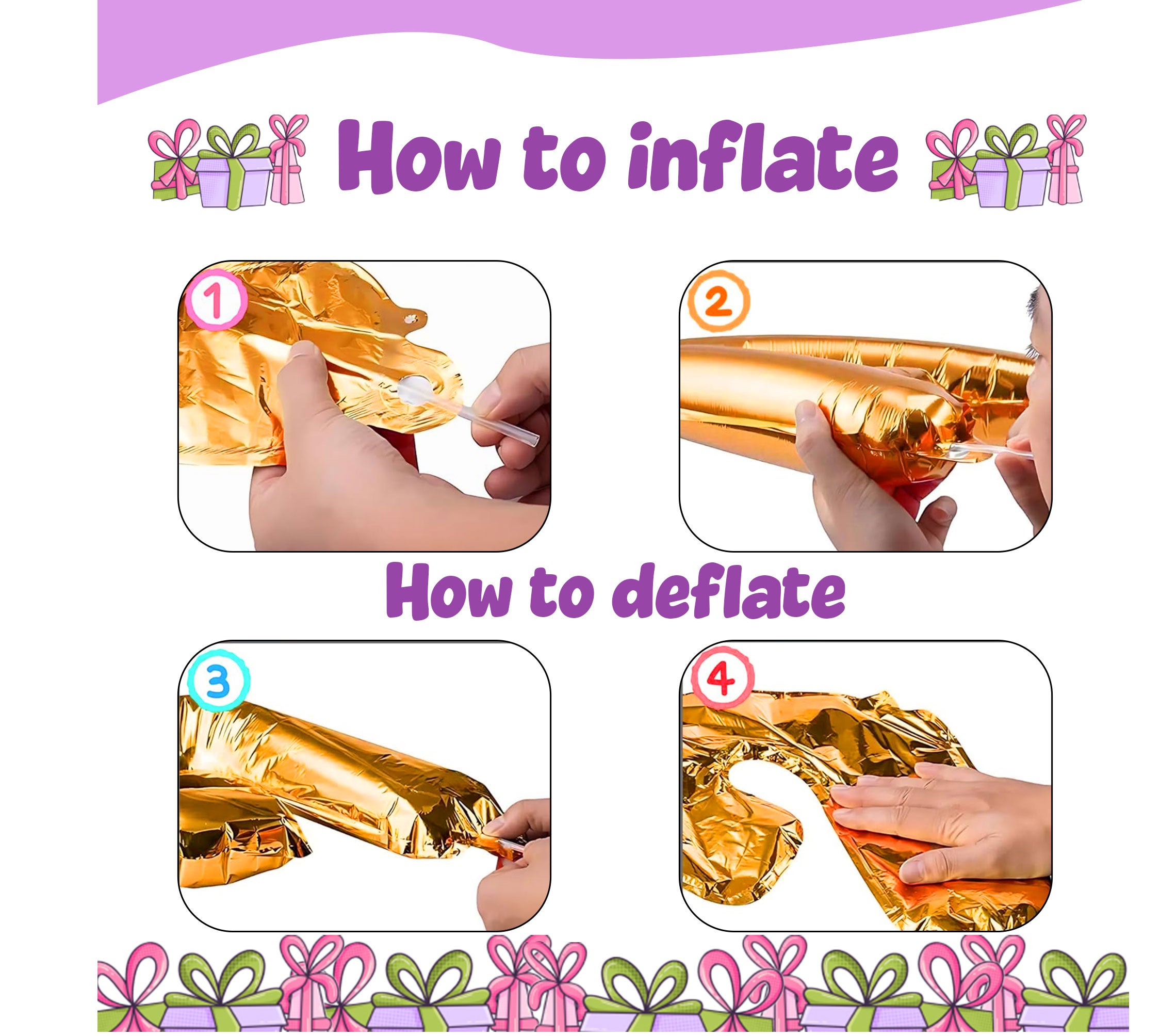 How to inflate

1

2

How to deflate

3

4