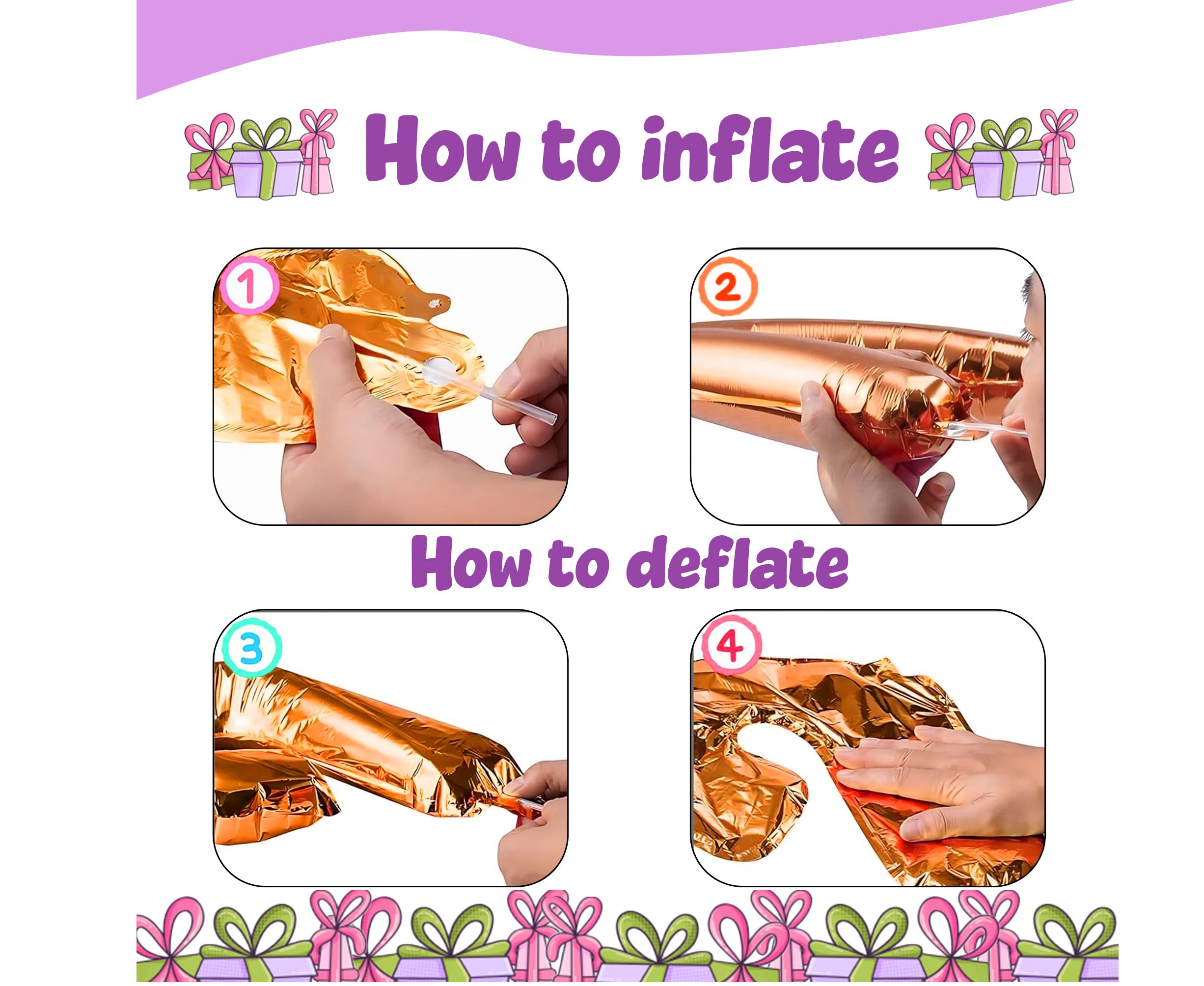 How to inflate

1

2

How to deflate

3

4