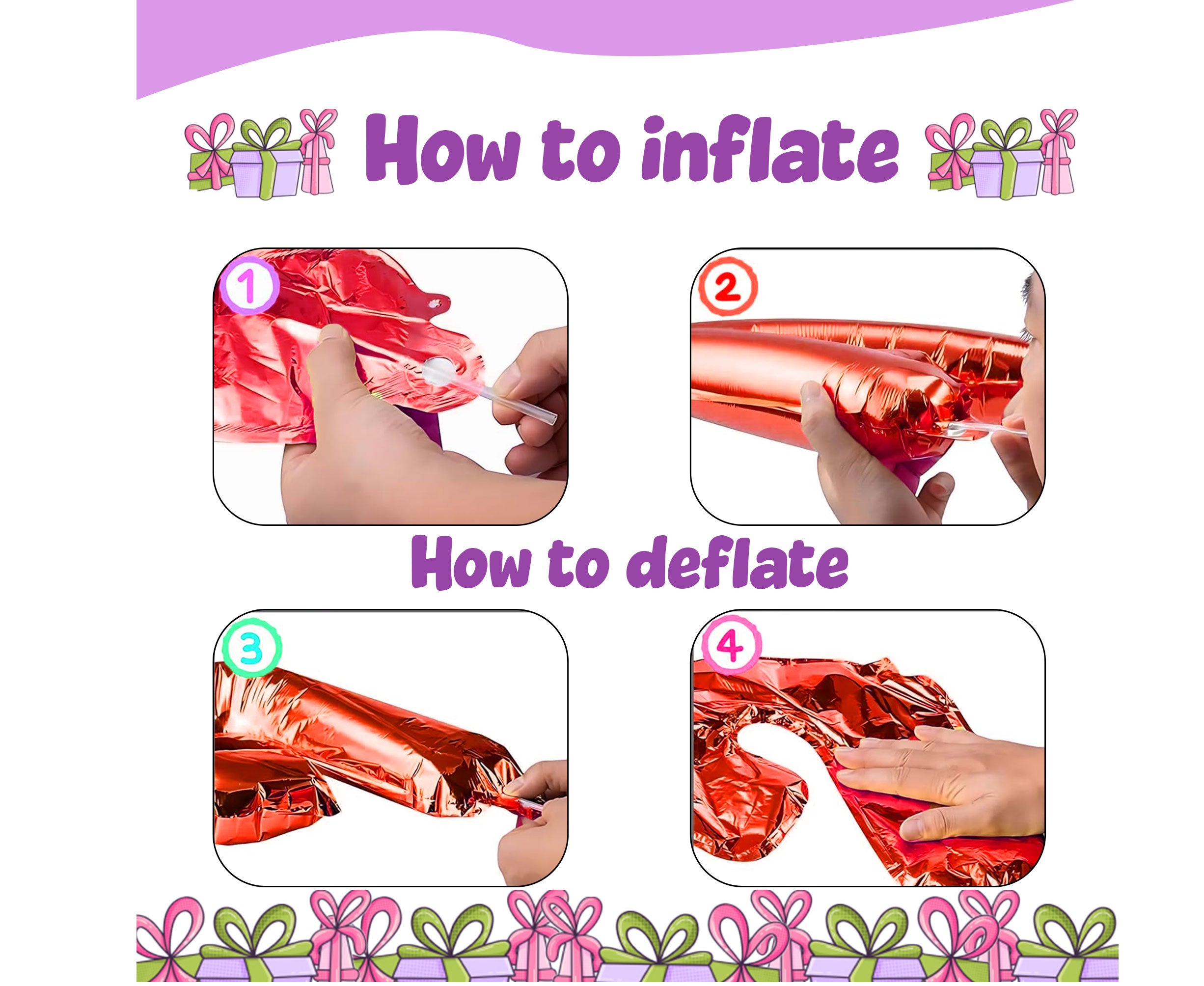 How to inflate

1

2

How to deflate

3

4